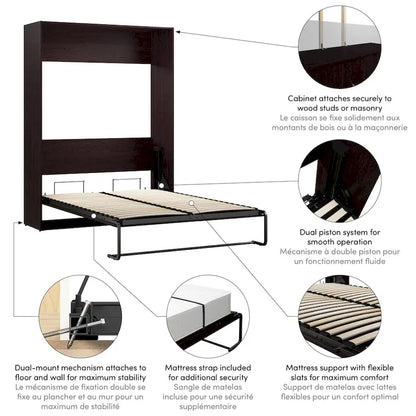 Cabinet attaches securely to wood studs or masonry
Le caisson se fixe solidement aux montants de bois ou à la maçonnerie

Dual piston system for smooth operation
Mécanisme à double piston pour un fonctionnement fluide

Dual-mount mechanism attaches to floor and wall for maximum stability
Le mécanisme de fixation double se fixe au plancher et au mur pour un maximum de stabilité

Mattress strap included for additional security
Sangle de matelas incluse pour une sécurité supplémentaire

Mattress support with flexible slats for maximum comfort
Support de matelas avec lattes flexibles pour un confort optimal