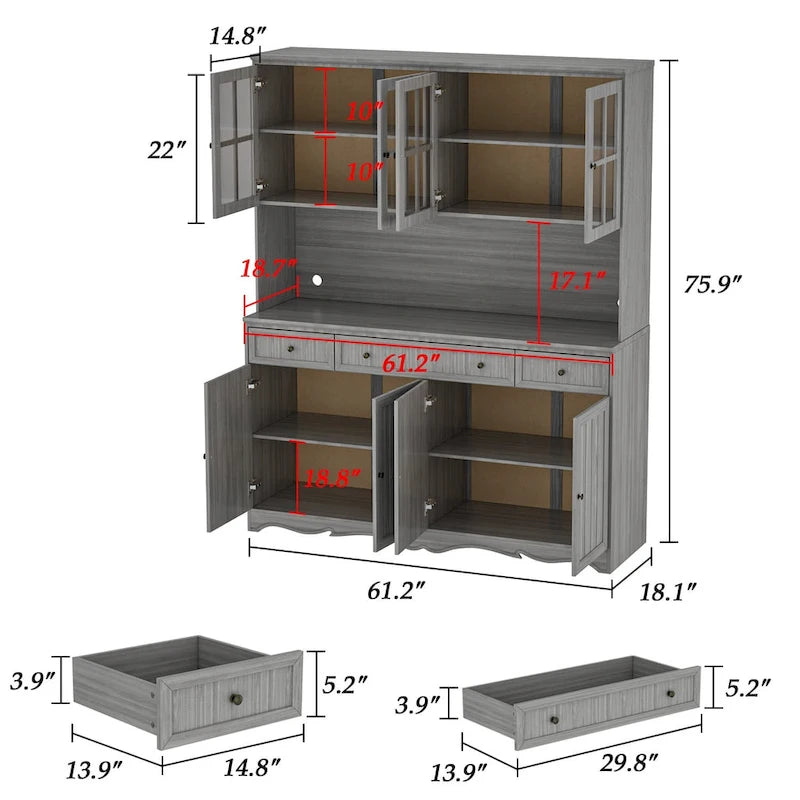 14.8″
22″
10″
10″
18.7″
17.1″
75.9″
61.2″
18.8″
61.2″
18.1″
3.9″
5.2″
13.9″
14.8″
3.9″
5.2″
13.9″
29.8″