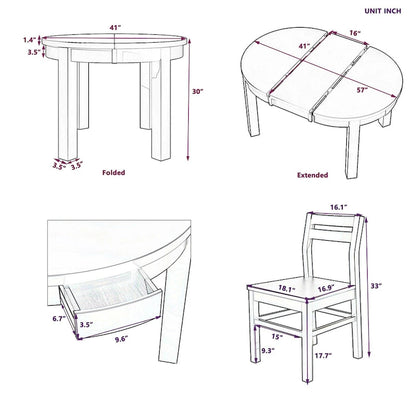 UNIT INCH

41"
1.4"
3.5"
30"
3.5" 3.5"
Folded

16"
41"
57"
Extended

6.7"
3.5"
9.6"

16.1"
18.1"
16.9"
33"
15"
9.3"
17.7"