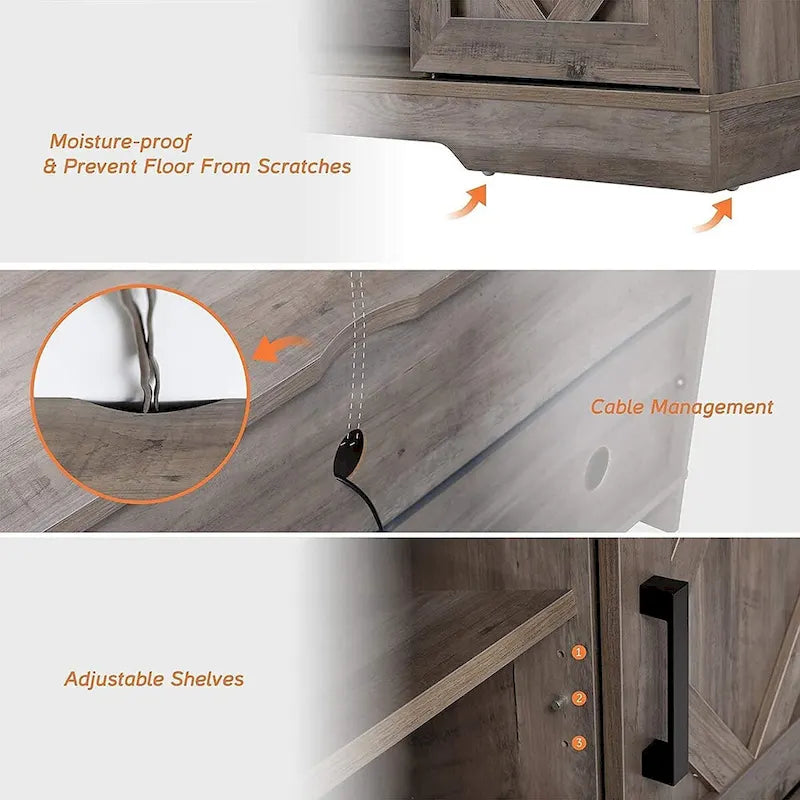 Moisture-proof
& Prevent Floor From Scratches

Cable Management

Adjustable Shelves

1
2
3