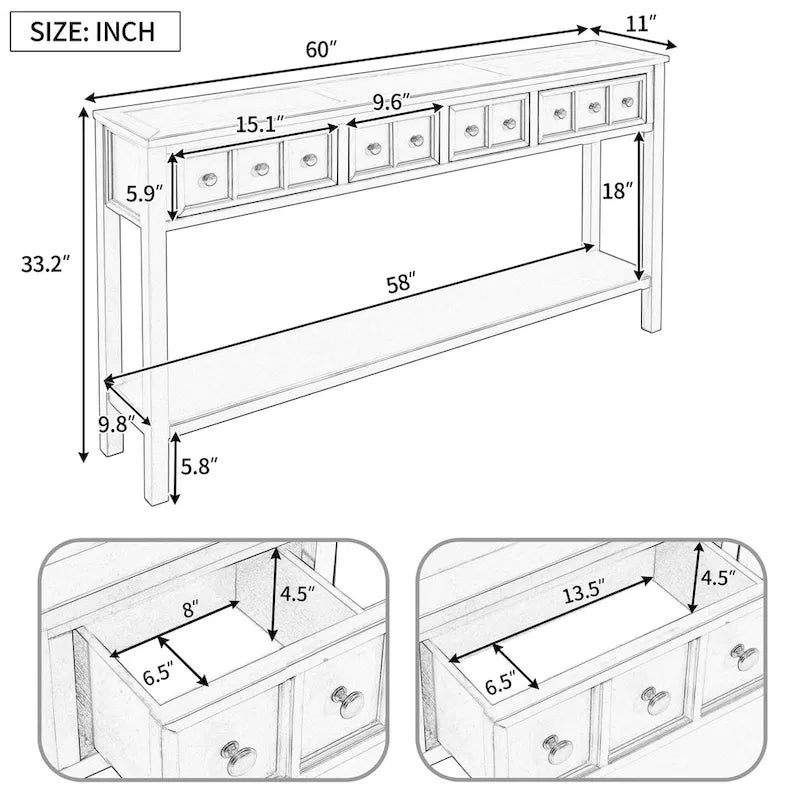 SIZE: INCH

60″

11″

15.1″

9.6″

5.9″

18″

33.2″

58″

9.8″

5.8″

8″

4.5″

6.5″

13.5″

4.5″

6.5″